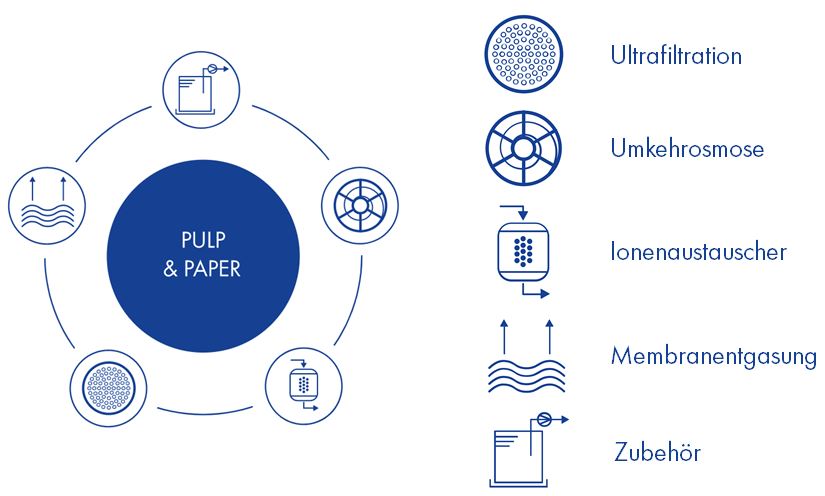 PULP & PAPER

Ultrafiltration

Umkehrosmose

Ionenaustauscher

Membranentgasung

Zubehör